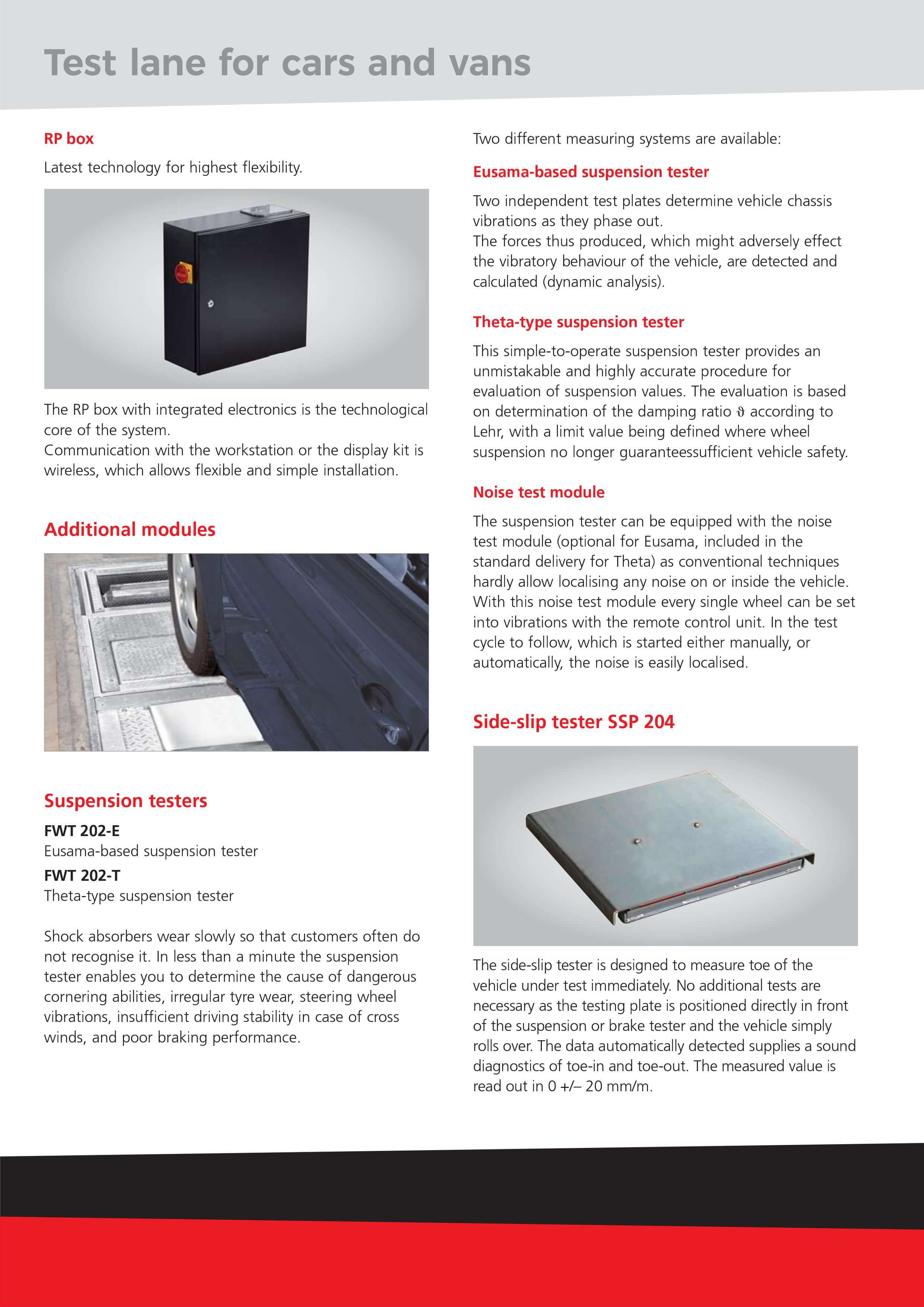 Test lane for cars and vans

RP box

Latest technology for highest flexibility.

The RP box with integrated electronics is the technological core of the system.
Communication with the workstation or the display kit is wireless, which allows flexible and simple installation.

Additional modules

Suspension testers

FWT 202-E
Eusama-based suspension tester

FWT 202-T
Theta-type suspension tester

Shock absorbers wear slowly so that customers often do not recognise it. In less than a minute the suspension tester enables you to determine the cause of dangerous cornering abilities, irregular tyre wear, steering wheel vibrations, insufficient driving stability in case of cross winds, and poor braking performance.

Two different measuring systems are available:

Eusama-based suspension tester

Two independent test plates determine vehicle chassis vibrations as they phase out.
The forces thus produced, which might adversely effect the vibratory behaviour of the vehicle, are detected and calculated (dynamic analysis).

Theta-type suspension tester

This simple-to-operate suspension tester provides an unmistakable and highly accurate procedure for evaluation of suspension values. The evaluation is based on determination of the damping ratio $\vartheta$ according to Lehr, with a limit value being defined where wheel suspension no longer guaranteessufficient vehicle safety.

Noise test module

The suspension tester can be equipped with the noise test module (optional for Eusama, included in the standard delivery for Theta) as conventional techniques hardly allow localising any noise on or inside the vehicle. With this noise test module every single wheel can be set into vibrations with the remote control unit. In the test cycle to follow, which is started either manually, or automatically, the noise is easily localised.

Side-slip tester SSP 204

The side-slip tester is designed to measure toe of the vehicle under test immediately. No additional tests are necessary as the testing plate is positioned directly in front of the suspension or brake tester and the vehicle simply rolls over. The data automatically detected supplies a sound diagnostics of toe-in and toe-out. The measured value is read out in 0 +/– 20 mm/m.